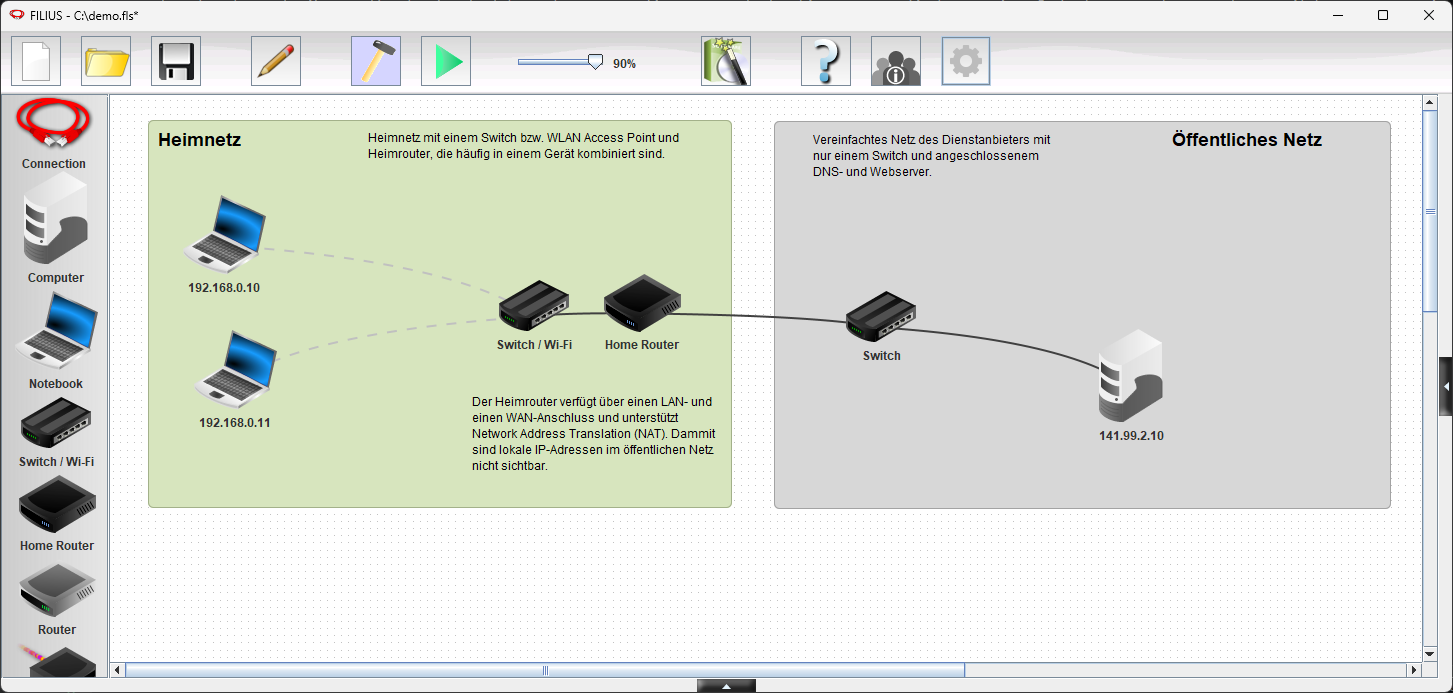 FILIUS - C:\demo.fls*

90%

Connection

Computer

Notebook

Switch / Wi-Fi

Home Router

Router

Heimnetz

Heimnetz mit einem Switch bzw. WLAN Access Point und Heimrouter, die häufig in einem Gerät kombiniert sind.

192.168.0.10

192.168.0.11

Switch / Wi-Fi

Home Router

Der Heimrouter verfügt über einen LAN- und einen WAN-Anschluss und unterstützt Network Address Translation (NAT). Dammit sind lokale IP-Adressen im öffentlichen Netz nicht sichtbar.

Vereinfachtes Netz des Dienstanbieters mit nur einem Switch und angeschlossenem DNS- und Webserver.

Öffentliches Netz

Switch

141.99.2.10